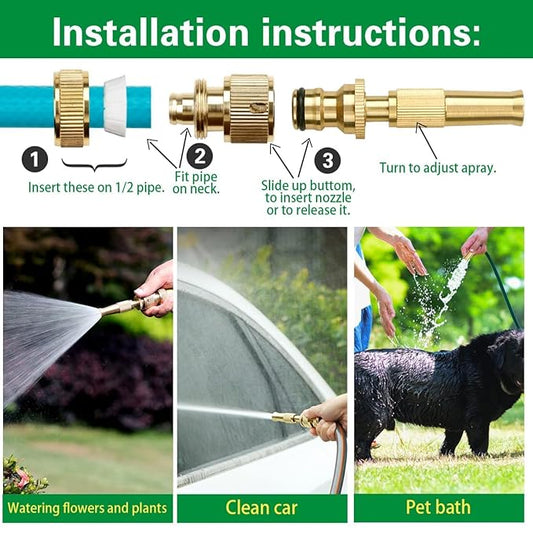 Installation instructions:

1

Insert these on 1/2 pipe.

2

Fit pipe on neck.

3

Slide up buttom, to insert nozzle or to release it.

Turn to adjust apray.

Watering flowers and plants

Clean car

Pet bath