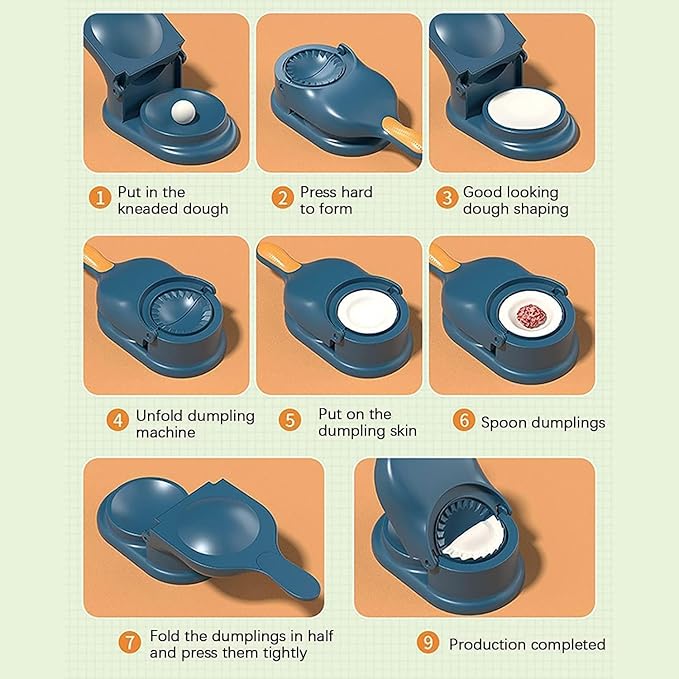 1 Put in the kneaded dough

2 Press hard to form

3 Good looking dough shaping

4 Unfold dumpling machine

5 Put on the dumpling skin

6 Spoon dumplings

7 Fold the dumplings in half and press them tightly

9 Production completed